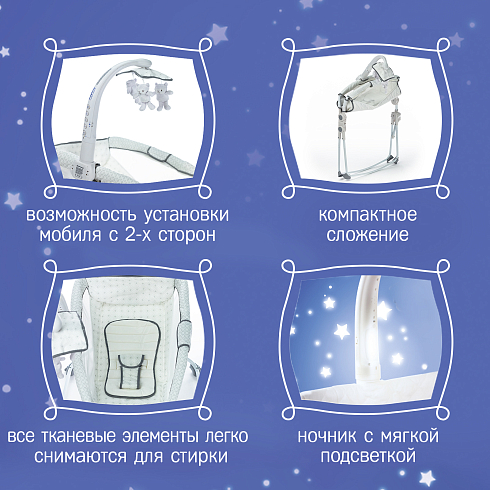 возможность установки мобиля с 2-х сторон

компактное сложение

все тканевые элементы легко снимаются для стирки

ночник с мягкой подсветкой