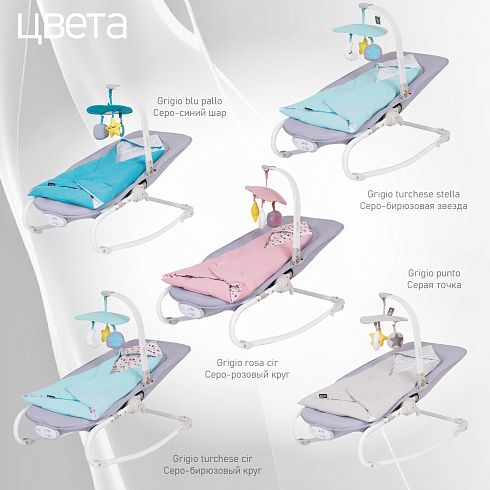 цвета

Grigio blu pallo
Серо-синий шар

Grigio turchese stella
Серо-бирюзовая звезда

Grigio punto
Серая точка

Grigio rosa cir
Серо-розовый круг

Grigio turchese cir
Серо-бирюзовый круг