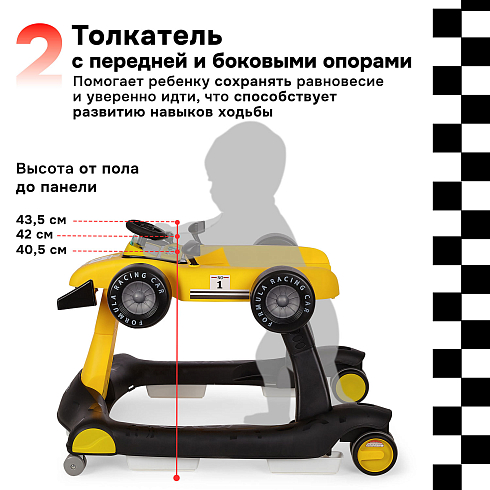 2 Толкатель с передней и боковыми опорами

Помогает ребенку сохранять равновесие и уверенно идти, что способствует развитию навыков ходьбы

Высота от пола до панели

43,5 см
42 см
40,5 см

FORMULA RACING CAR
NO 1
FORMULA RACING CAR