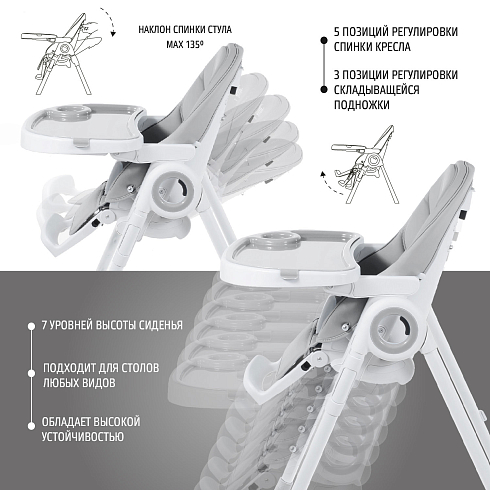 НАКЛОН СПИНКИ СТУЛА MAX 135º

5 ПОЗИЦИЙ РЕГУЛИРОВКИ СПИНКИ КРЕСЛА

3 ПОЗИЦИИ РЕГУЛИРОВКИ СКЛАДЫВАЩЕЙСЯ ПОДНОЖКИ

7 УРОВНЕЙ ВЫСОТЫ СИДЕНЬЯ

ПОДХОДИТ ДЛЯ СТОЛОВ ЛЮБЫХ ВИДОВ

ОБЛАДАЕТ ВЫСОКОЙ УСТОЙЧИВОСТЬЮ