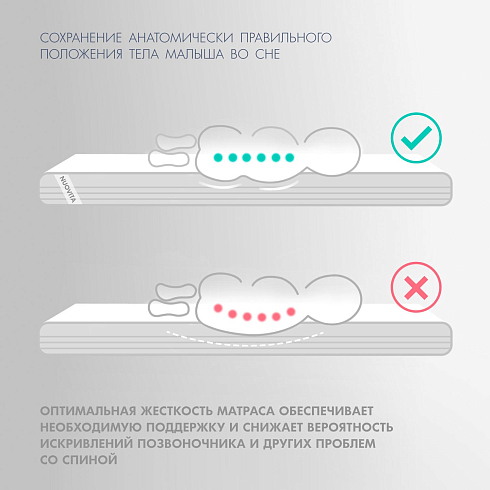 СОХРАНЕНИЕ АНАТОМИЧЕСКИ ПРАВИЛЬНОГО ПОЛОЖЕНИЯ ТЕЛА МАЛЫША ВО СНЕ

NUOVITA

ОПТИМАЛЬНАЯ ЖЕСТКОСТЬ МАТРАСА ОБЕСПЕЧИВАЕТ НЕОБХОДИМУЮ ПОДДЕРЖКУ И СНИЖАЕТ ВЕРОЯТНОСТЬ ИСКРИВЛЕНИЙ ПОЗВОНОЧНИКА И ДРУГИХ ПРОБЛЕМ СО СПИНОЙ