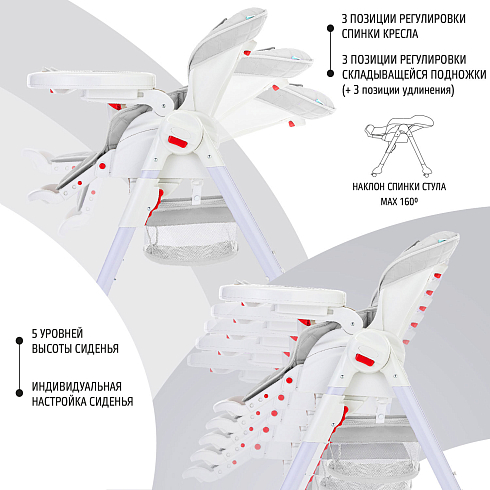 3 ПОЗИЦИИ РЕГУЛИРОВКИ СПИНКИ КРЕСЛА

3 ПОЗИЦИИ РЕГУЛИРОВКИ СКЛАДЫВАЩЕЙСЯ ПОДНОЖКИ (+ 3 позиции удлинения)

НАКЛОН СПИНКИ СТУЛА MAX 160º

5 УРОВНЕЙ ВЫСОТЫ СИДЕНЬЯ

ИНДИВИДУАЛЬНАЯ НАСТРОЙКА СИДЕНЬЯ