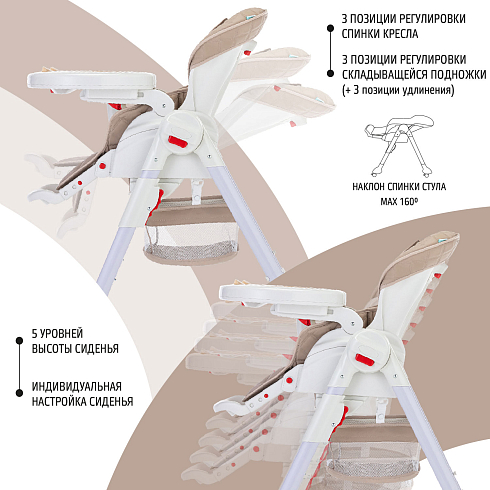 3 ПОЗИЦИИ РЕГУЛИРОВКИ СПИНКИ КРЕСЛА

3 ПОЗИЦИИ РЕГУЛИРОВКИ СКЛАДЫВАЩЕЙСЯ ПОДНОЖКИ (+ 3 позиции удлинения)

НАКЛОН СПИНКИ СТУЛА MAX 160º

5 УРОВНЕЙ ВЫСОТЫ СИДЕНЬЯ

ИНДИВИДУАЛЬНАЯ НАСТРОЙКА СИДЕНЬЯ