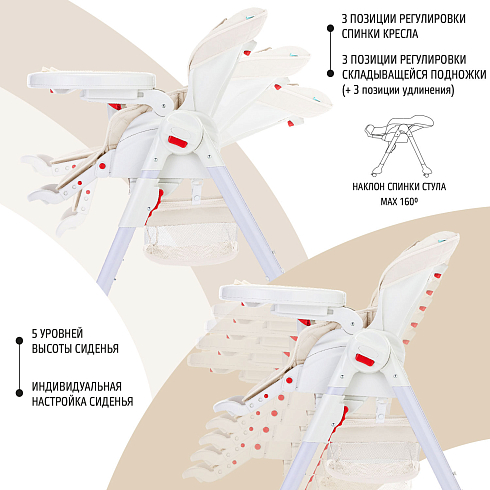 3 ПОЗИЦИИ РЕГУЛИРОВКИ СПИНКИ КРЕСЛА

3 ПОЗИЦИИ РЕГУЛИРОВКИ СКЛАДЫВАЩЕЙСЯ ПОДНОЖКИ (+ 3 позиции удлинения)

НАКЛОН СПИНКИ СТУЛА MAX 160º

5 УРОВНЕЙ ВЫСОТЫ СИДЕНЬЯ

ИНДИВИДУАЛЬНАЯ НАСТРОЙКА СИДЕНЬЯ